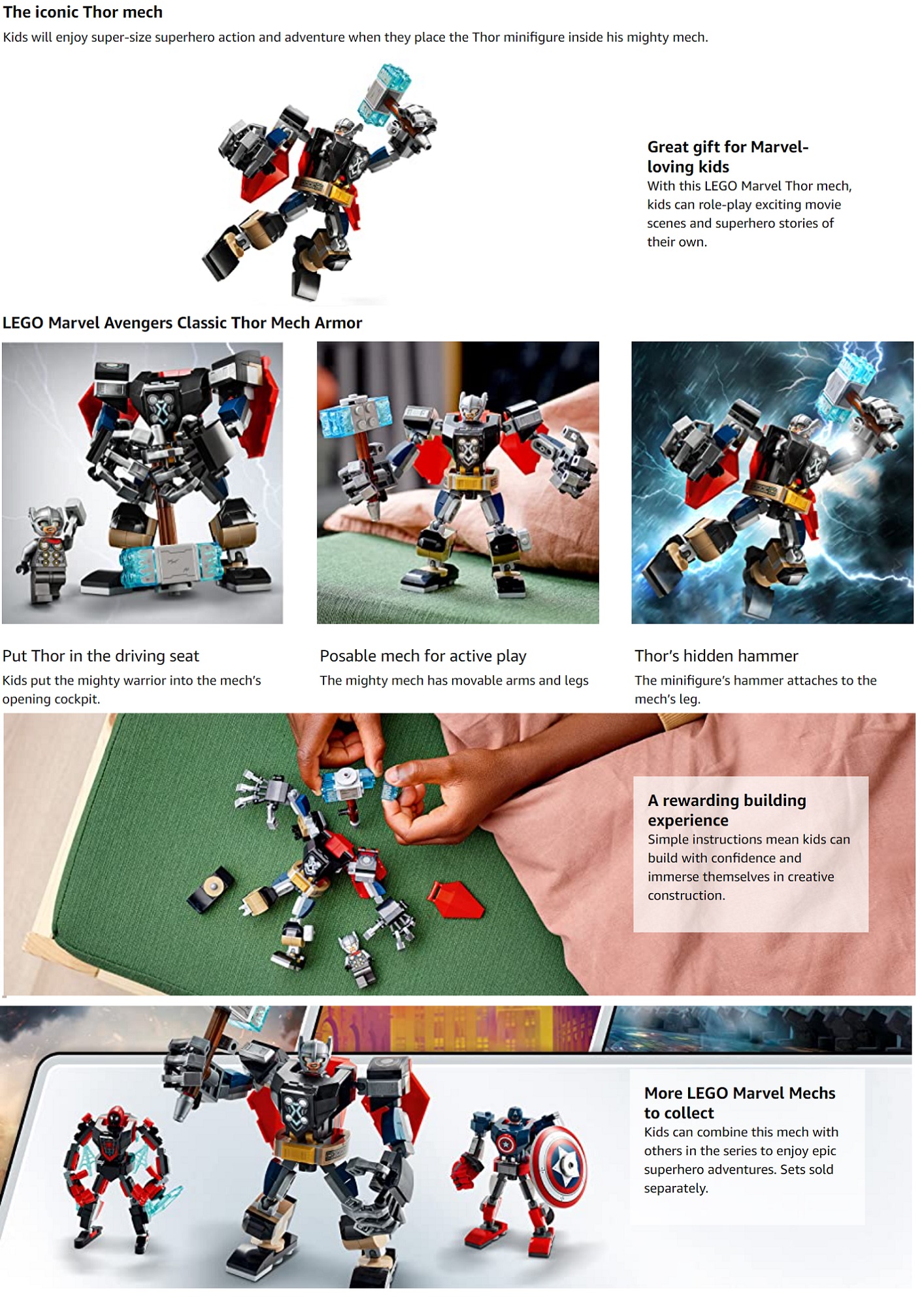 The iconic Thor mech

Kids will enjoy super-size superhero action and adventure when they place the Thor minifigure inside his mighty mech.

Great gift for Marvel-loving kids

With this LEGO Marvel Thor mech, kids can role-play exciting movie scenes and superhero stories of their own.

LEGO Marvel Avengers Classic Thor Mech Armor

Put Thor in the driving seat

Kids put the mighty warrior into the mech's opening cockpit.

Posable mech for active play

The mighty mech has movable arms and legs

Thor's hidden hammer

The minifigure's hammer attaches to the mech's leg.

A rewarding building experience

Simple instructions mean kids can build with confidence and immerse themselves in creative construction.

More LEGO Marvel Mechs to collect

Kids can combine this mech with others in the series to enjoy epic superhero adventures. Sets sold separately.